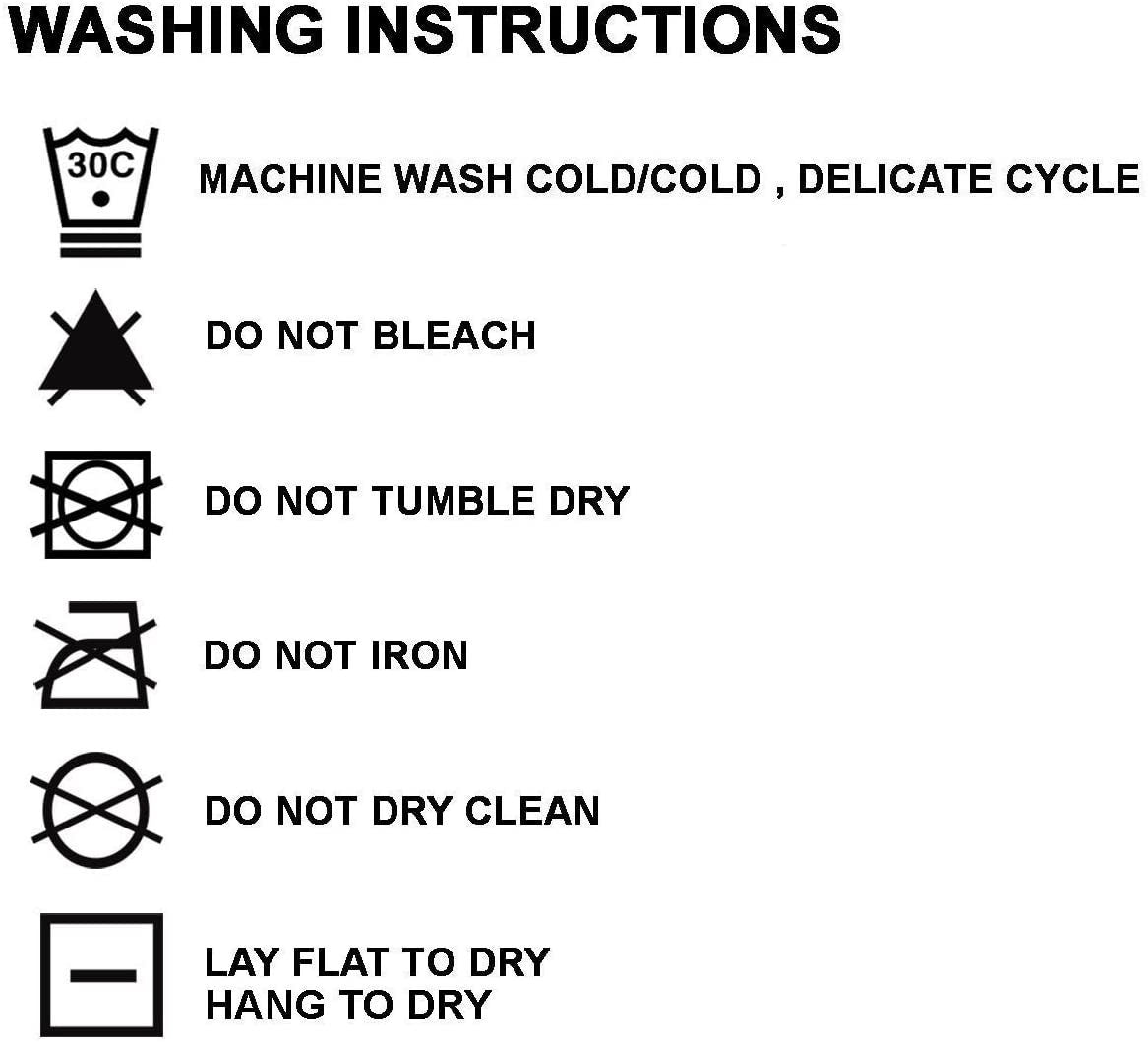 WASHING INSTRUCTIONS

30C

MACHINE WASH COLD/COLD , DELICATE CYCLE

DO NOT BLEACH

DO NOT TUMBLE DRY

DO NOT IRON

DO NOT DRY CLEAN

LAY FLAT TO DRY
HANG TO DRY